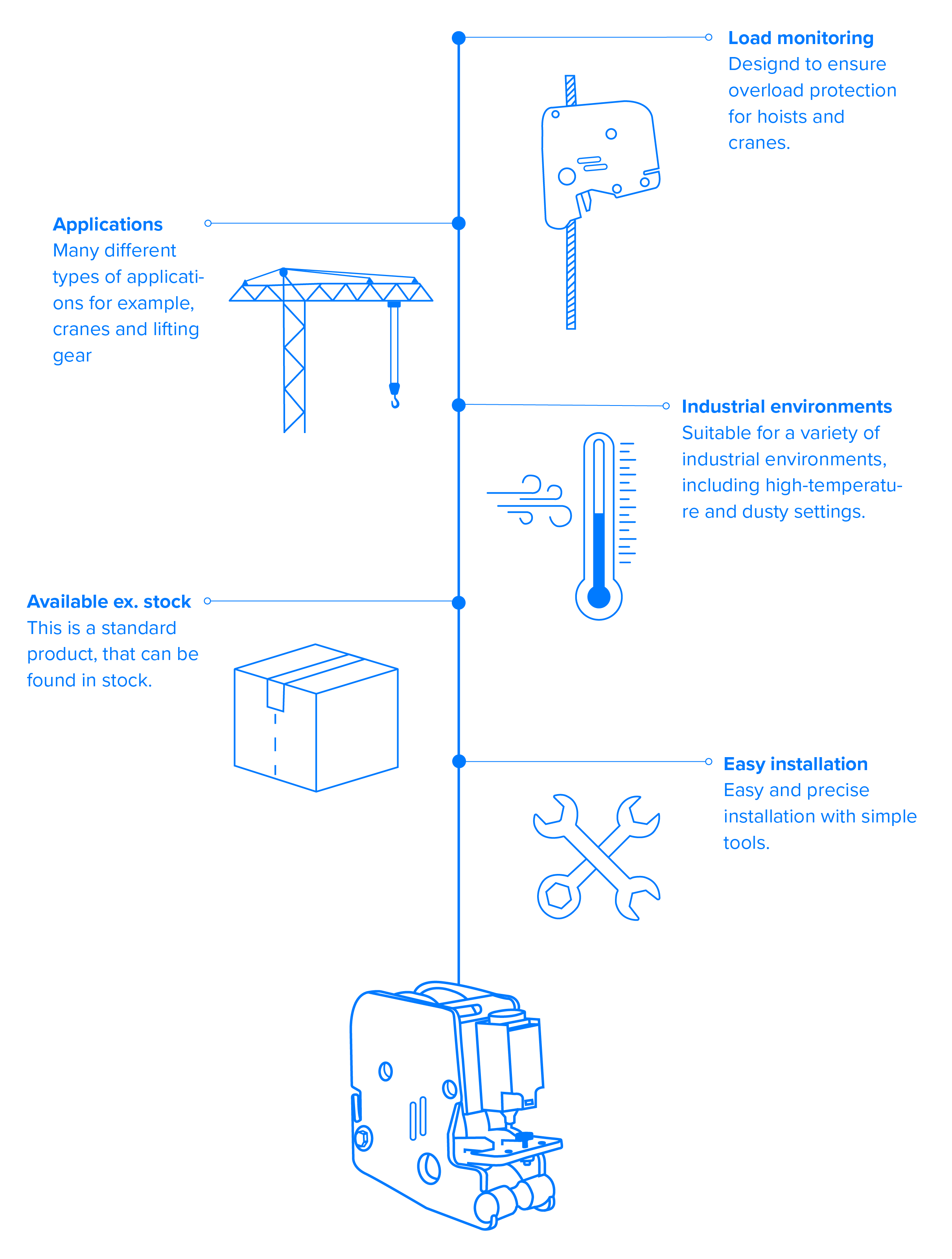 Load monitoring
Designd to ensure overload protection for hoists and cranes.

Applications
Many different types of applications for example, cranes and lifting gear

Industrial environments
Suitable for a variety of industrial environments, including high-temperature and dusty settings.

Available ex. stock
This is a standard product, that can be found in stock.

Easy installation
Easy and precise installation with simple tools.