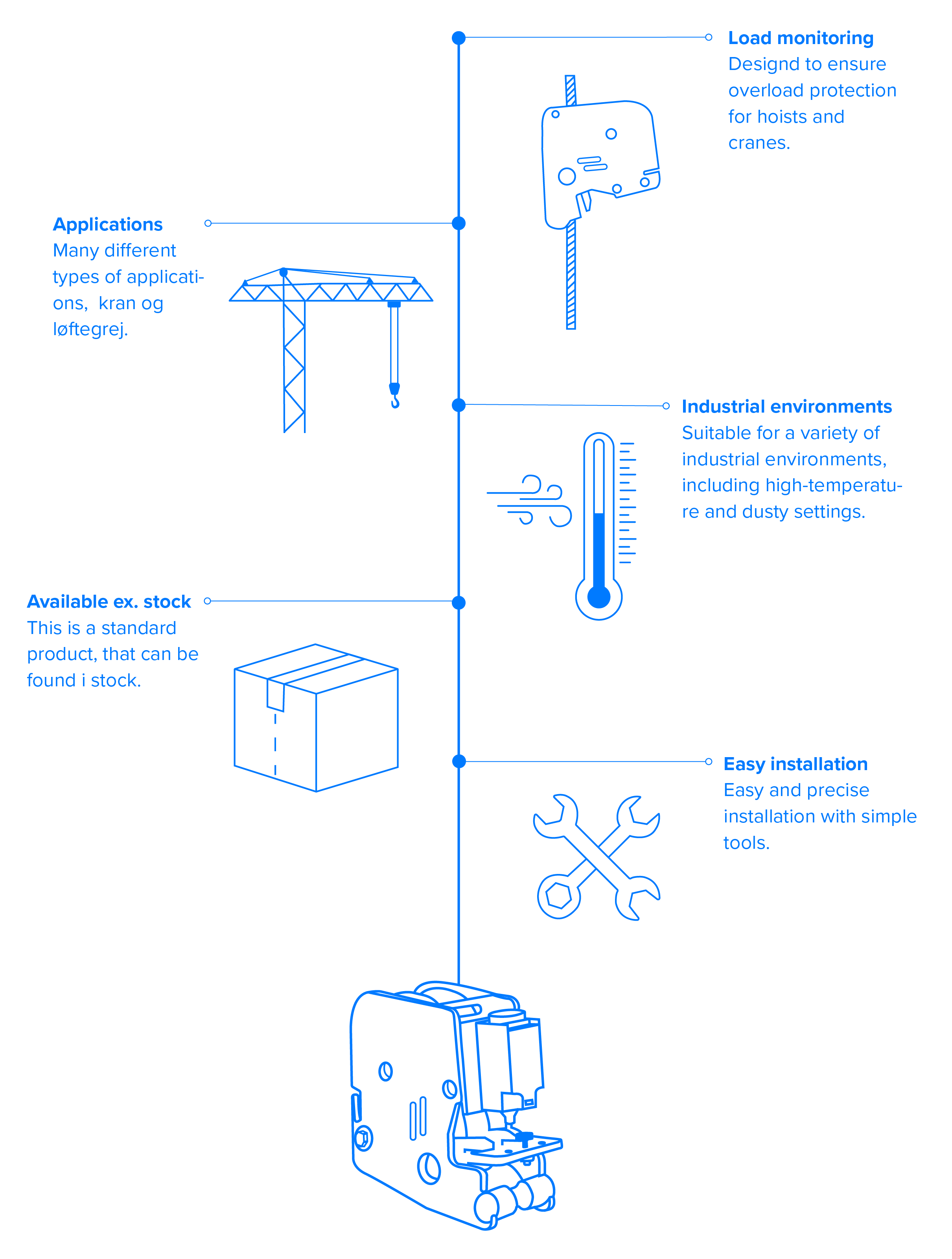 Load monitoring
Designd to ensure overload protection for hoists and cranes.

Applications
Many different types of applications, kran og løftegrej.

Industrial environments
Suitable for a variety of industrial environments, including high-temperature and dusty settings.

Available ex. stock
This is a standard product, that can be found i stock.

Easy installation
Easy and precise installation with simple tools.